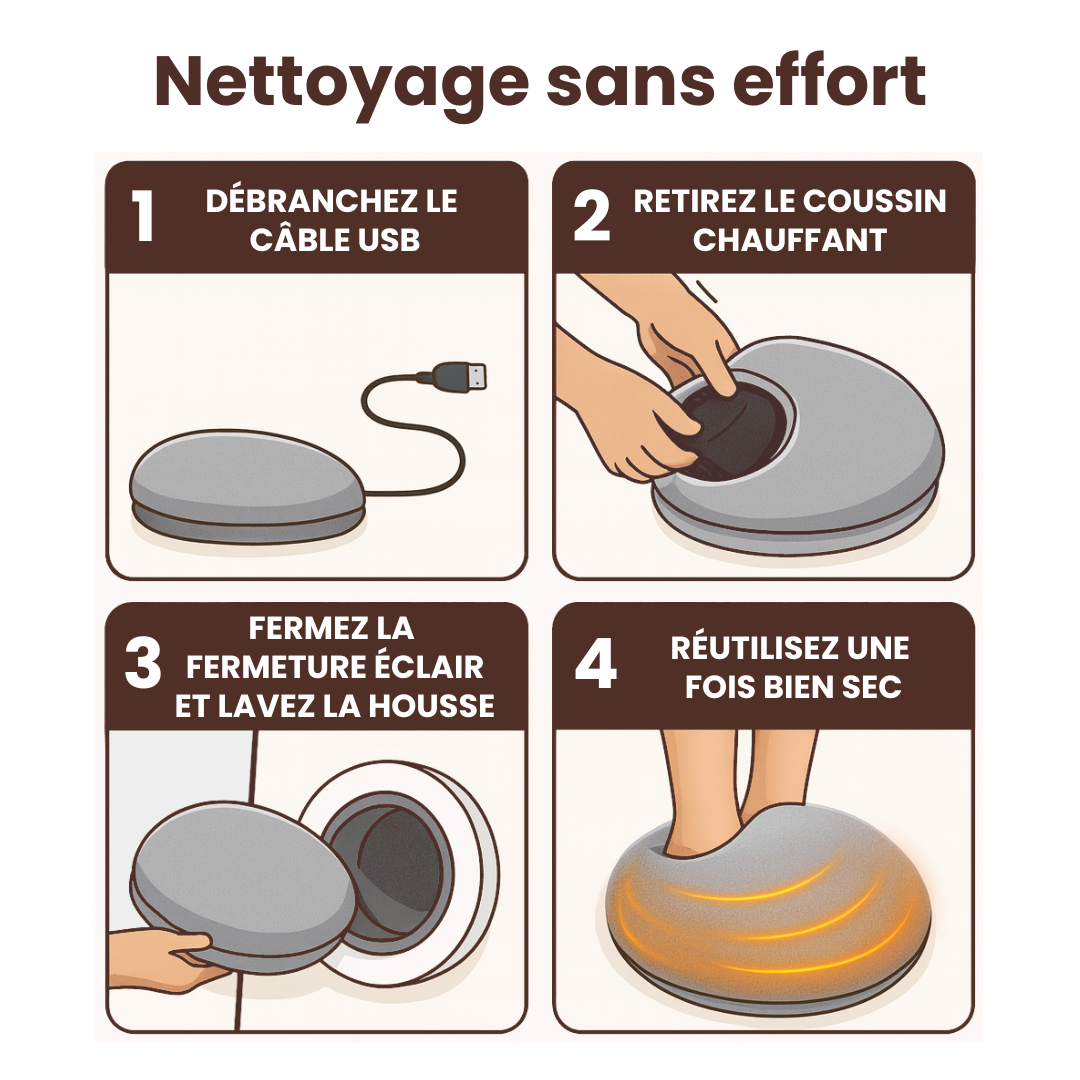 Nettoyage sans effort

1 DÉBRANCHEZ LE CÂBLE USB

2 RETIREZ LE COUSSIN CHAUFFANT

3 FERMEZ LA FERMETURE ÉCLAIR ET LAVEZ LA HOUSSE

4 RÉUTILISEZ UNE FOIS BIEN SEC