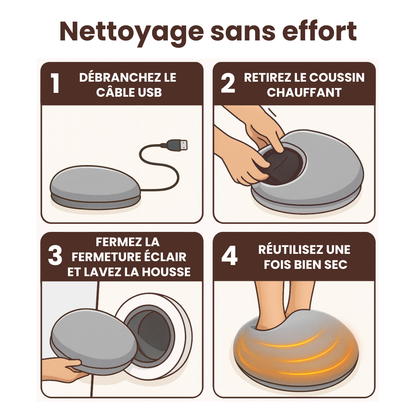 Nettoyage sans effort

1 DÉBRANCHEZ LE CÂBLE USB

2 RETIREZ LE COUSSIN CHAUFFANT

3 FERMEZ LA FERMETURE ÉCLAIR ET LAVEZ LA HOUSSE

4 RÉUTILISEZ UNE FOIS BIEN SEC