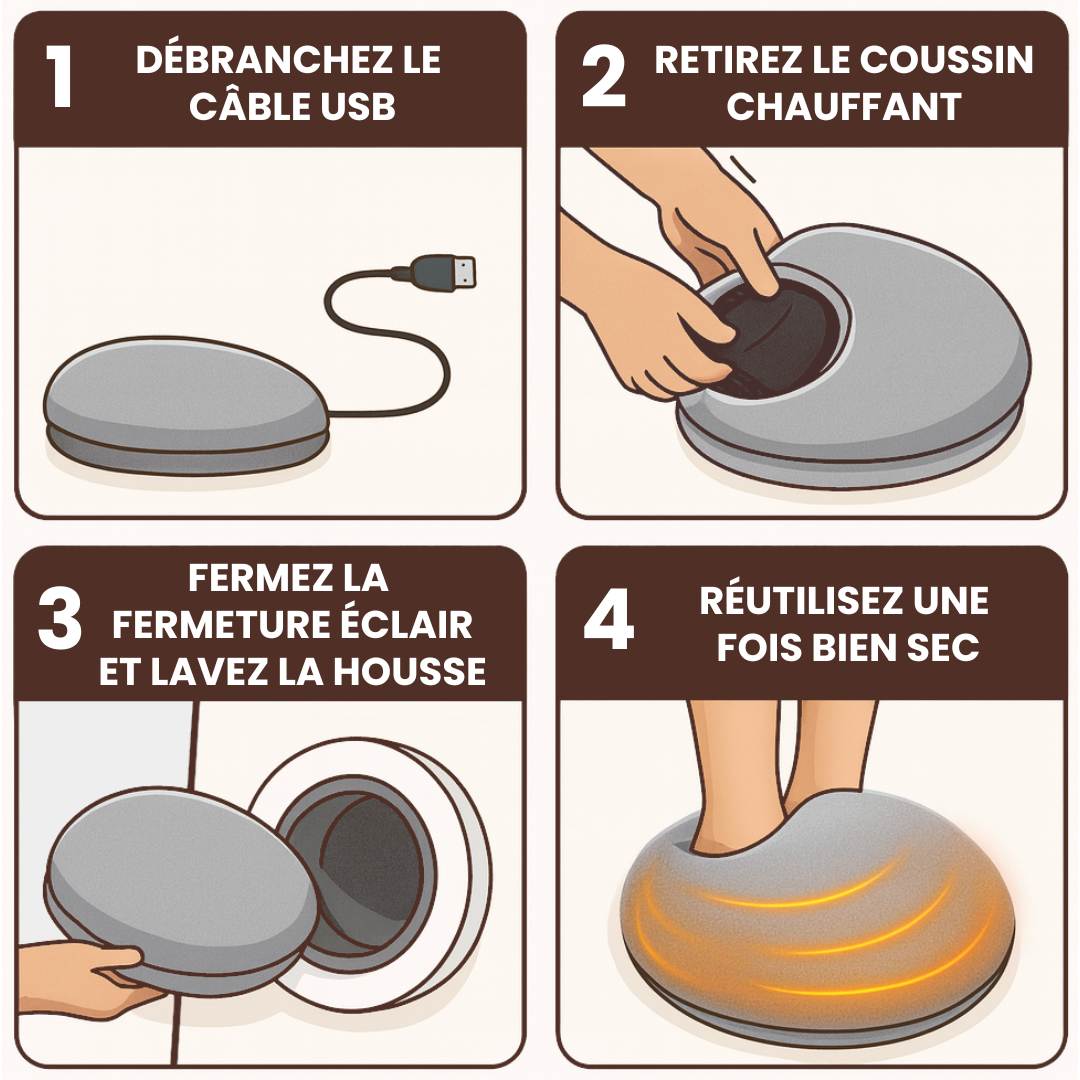 1 DÉBRANCHEZ LE CÂBLE USB

2 RETIREZ LE COUSSIN CHAUFFANT

3 FERMEZ LA FERMETURE ÉCLAIR ET LAVEZ LA HOUSSE

4 RÉUTILISEZ UNE FOIS BIEN SEC